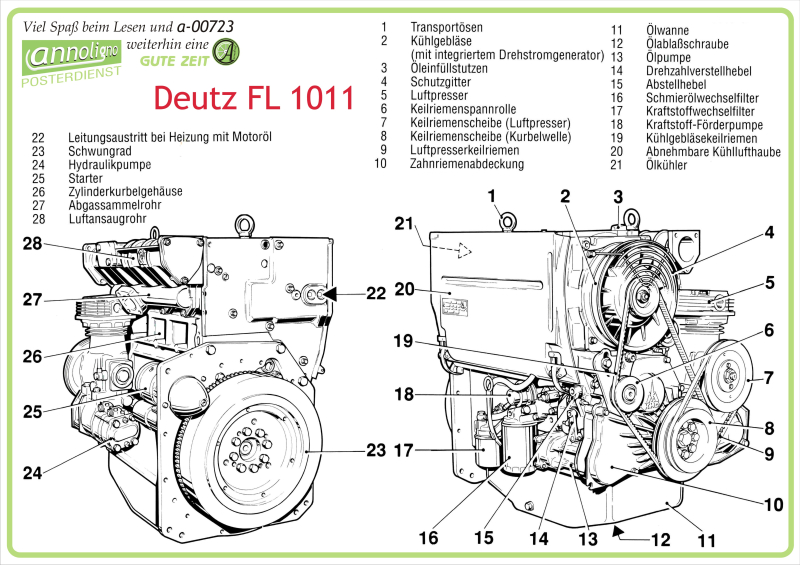 Viel Spaß beim Lesen und a-00723
annoligno POSTERDIENST weiterhin eine GUTE ZEIT A

Deutz FL 1011

22 Leitungsaustritt bei Heizung mit Motoröl
23 Schwungrad
24 Hydraulikpumpe
25 Starter
26 Zylinderkurbelgehäuse
27 Abgassammelrohr
28 Luftansaugrohr

1 Transportösen
2 Kühlgebläse (mit integriertem Drehstromgenerator)
3 Öleinfüllstutzen
4 Schutzgitter
5 Luftpresser
6 Keilriemenspannrolle
7 Keilriemenscheibe (Luftpresser)
8 Keilriemenscheibe (Kurbelwelle)
9 Luftpresserkeilriemen
10 Zahnriemenabdeckung

11 Ölwanne
12 Ölablaßschraube
13 Ölpumpe
14 Drehzahlverstellhebel
15 Abstellhebel
16 Schmierölwechselfilter
17 Kraftstoffwechselfilter
18 Kraftstoff-Förderpumpe
19 Kühlgebläsekeilriemen
20 Abnehmbare Kühllufthaube
21 Ölkühler

28
27
26
25
24
22
23
1
2
3
4
5
6
7
8
9
10
11
12
13
14
15
16
17
18
19
20
21